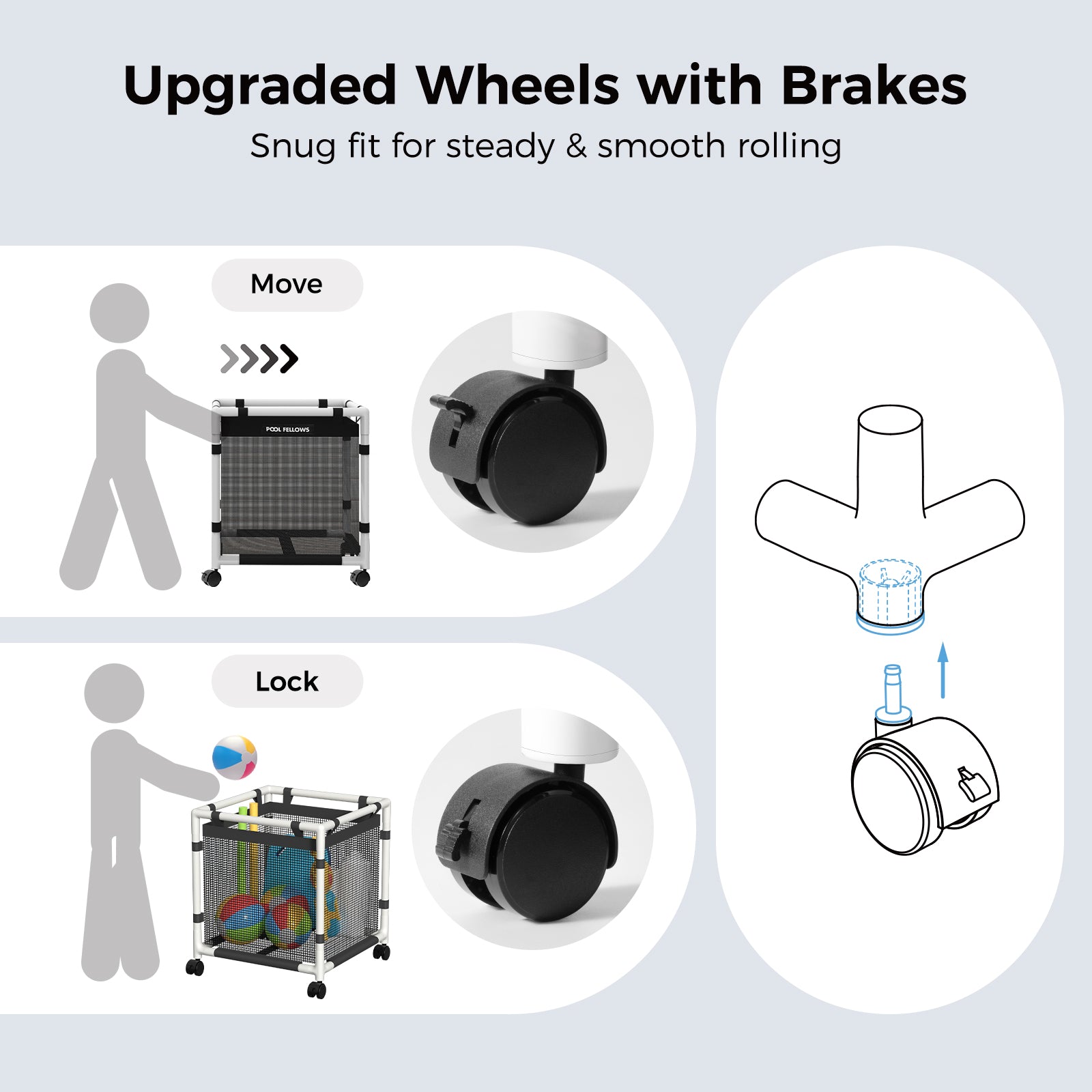 Upgraded Wheels with Brakes
Snug fit for steady & smooth rolling

Move

POOL FELLOWS

Lock